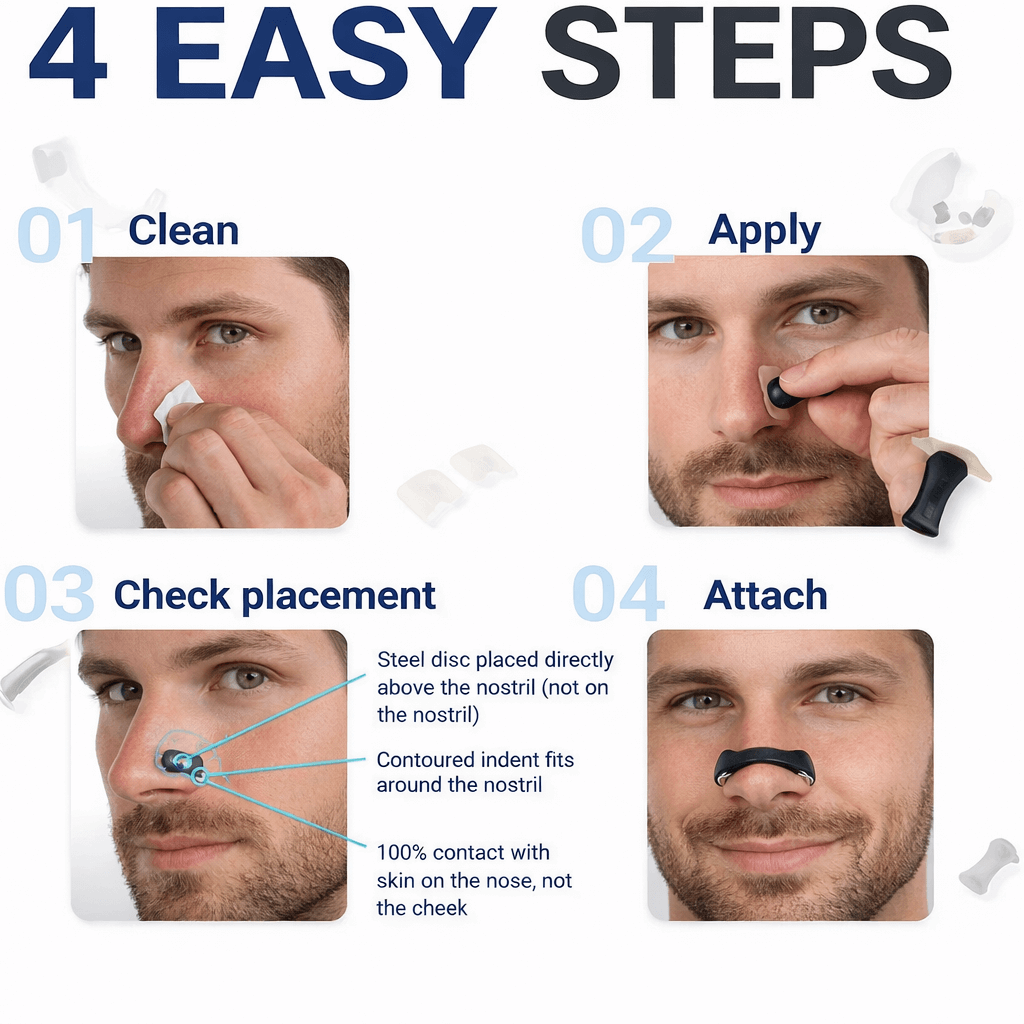 4 EASY STEPS

01 Clean

02 Apply

03 Check placement

Steel disc placed directly above the nostril (not on the nostril)

Contoured indent fits around the nostril

100% contact with skin on the nose, not the cheek

04 Attach