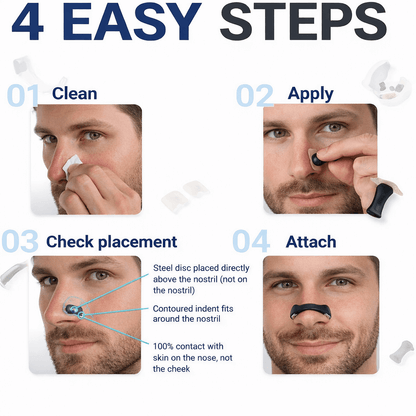 4 EASY STEPS

01 Clean

02 Apply

03 Check placement

Steel disc placed directly above the nostril (not on the nostril)

Contoured indent fits around the nostril

100% contact with skin on the nose, not the cheek

04 Attach